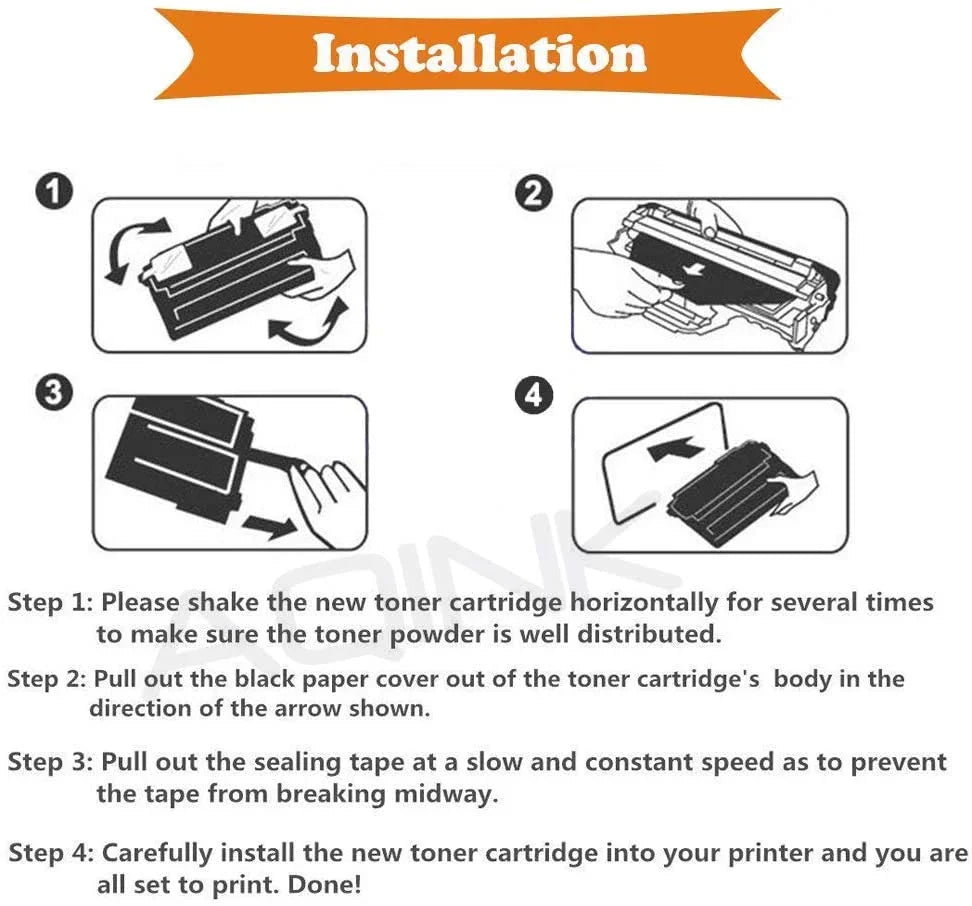 Installation

1

2

3

4

AQINK

Step 1: Please shake the new toner cartridge horizontally for several times to make sure the toner powder is well distributed.

Step 2: Pull out the black paper cover out of the toner cartridge's body in the direction of the arrow shown.

Step 3: Pull out the sealing tape at a slow and constant speed as to prevent the tape from breaking midway.

Step 4: Carefully install the new toner cartridge into your printer and you are all set to print. Done!