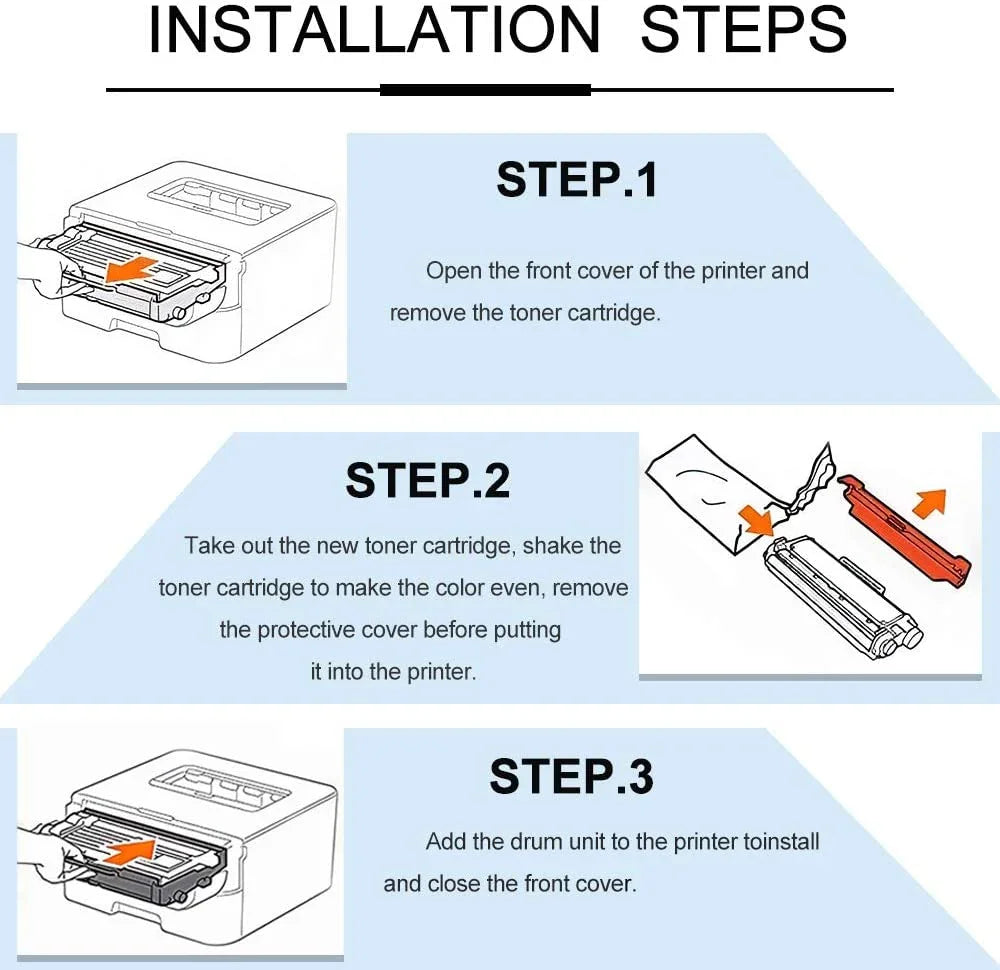 INSTALLATION STEPS

STEP.1

Open the front cover of the printer and remove the toner cartridge.

STEP.2

Take out the new toner cartridge, shake the toner cartridge to make the color even, remove the protective cover before putting it into the printer.

STEP.3

Add the drum unit to the printer toinstall and close the front cover.